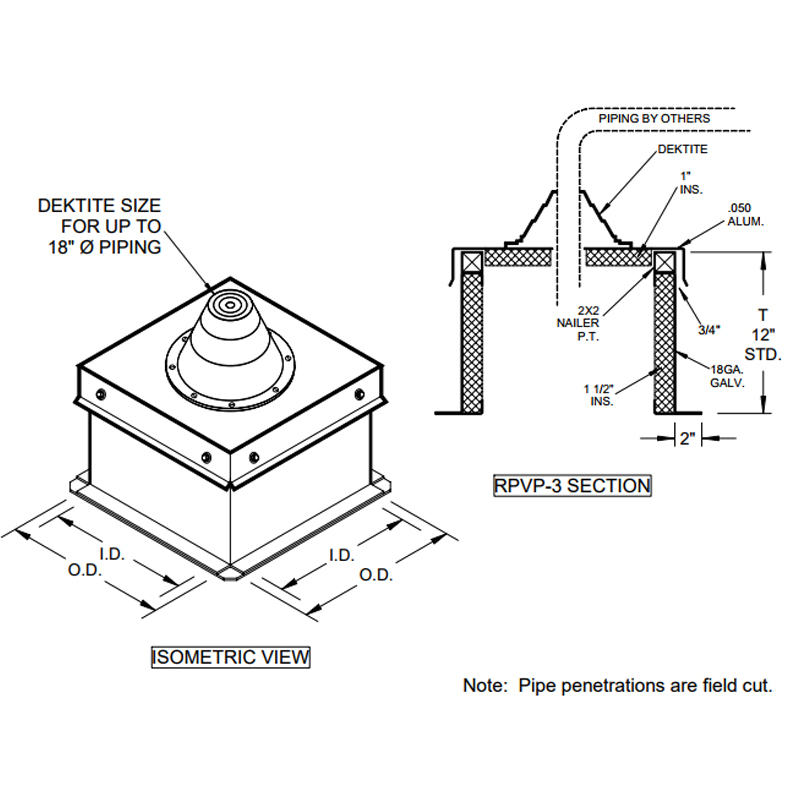 DEKTITE SIZE FOR UP TO 18" Ø PIPING

I.D.
O.D.

I.D.
O.D.

ISOMETRIC VIEW

PIPING BY OTHERS

DEKTITE

1" INS.

.050 ALUM.

2X2 NAILER P.T.

3/4"

T 12" STD.

18GA. GALV.

1 1/2" INS.

2"

RPVP-3 SECTION

Note: Pipe penetrations are field cut.