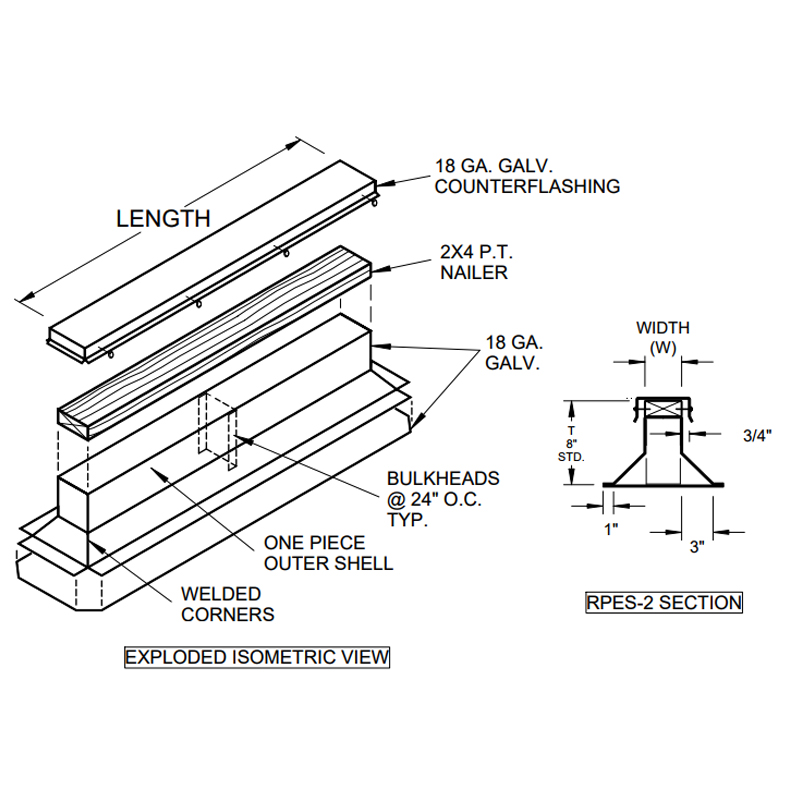 LENGTH

18 GA. GALV.
COUNTERFLASHING

2X4 P.T.
NAILER

18 GA.
GALV.

BULKHEADS
@ 24" O.C.
TYP.

ONE PIECE
OUTER SHELL

WELDED
CORNERS

EXPLODED ISOMETRIC VIEW

WIDTH
(W)

T
8"
STD.

3/4"

1"

3"

RPES-2 SECTION