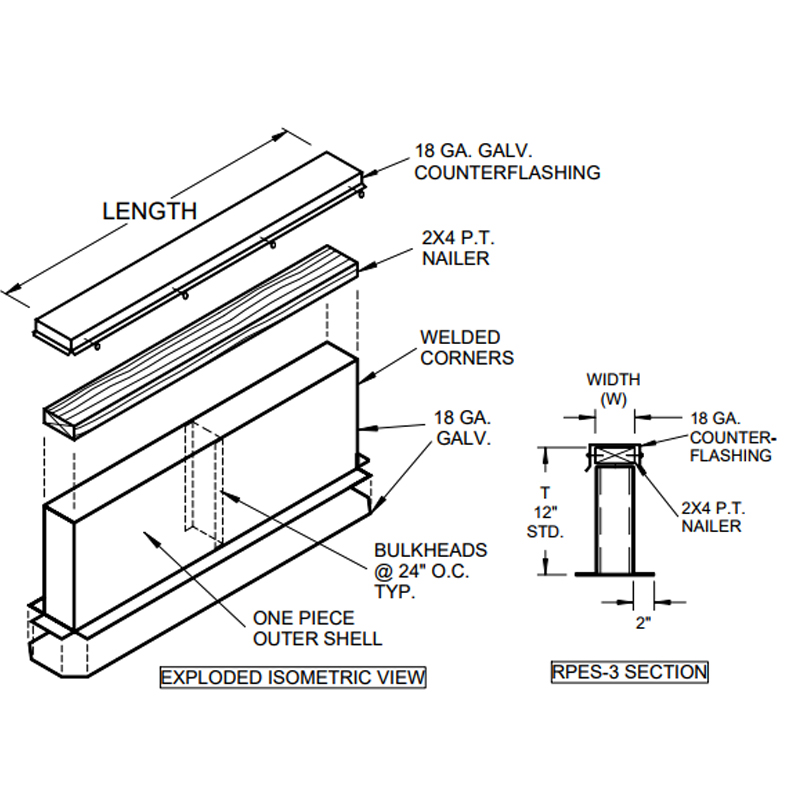 LENGTH

18 GA. GALV. COUNTERFLASHING

2X4 P.T. NAILER

WELDED CORNERS

18 GA. GALV.

BULKHEADS @ 24" O.C. TYP.

ONE PIECE OUTER SHELL

EXPLODED ISOMETRIC VIEW

WIDTH (W)

18 GA. COUNTER-FLASHING

T 12" STD.

2X4 P.T. NAILER

2"

RPES-3 SECTION